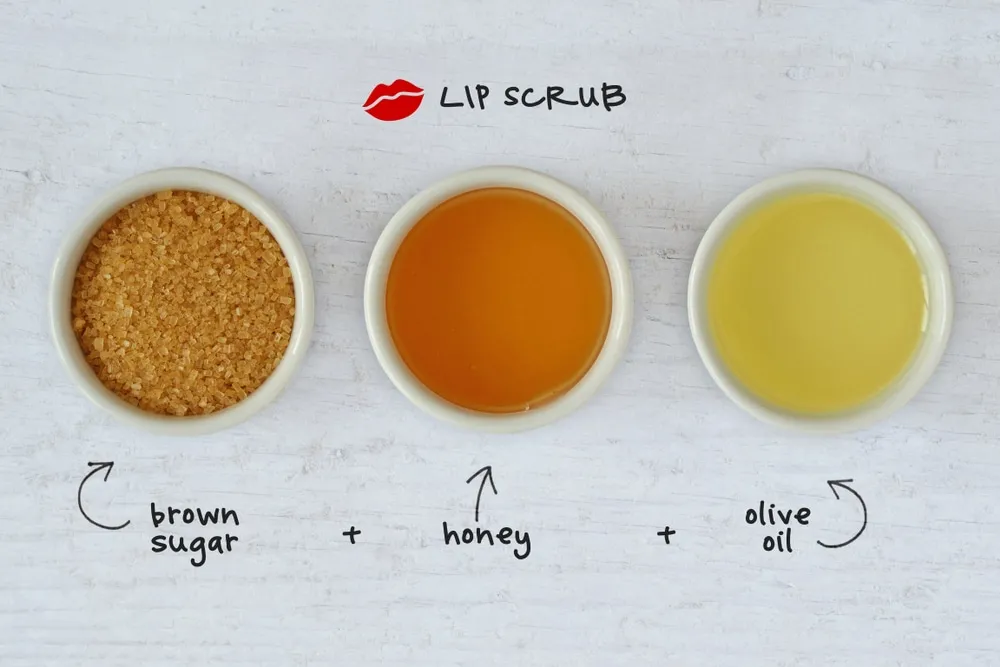 LIP SCRUB

brown sugar + honey + olive oil